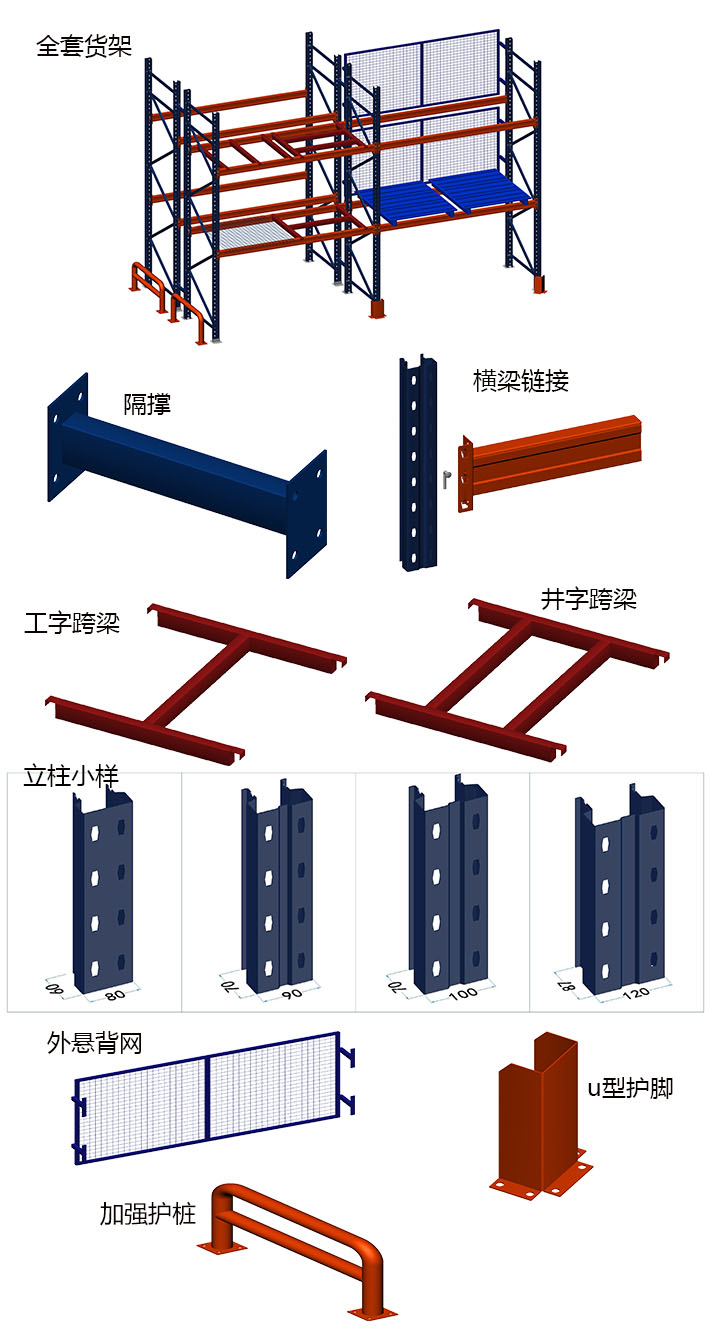 全套货架

隔撑

横梁链接

工字跨梁

井字跨梁

立柱小样

60 80

70 90

70 100

87 120

外悬背网

u型护脚

加强护桩